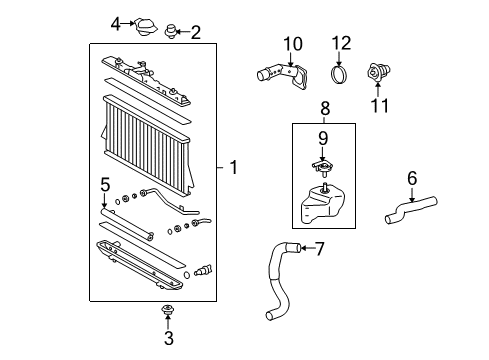 4
2
10
12
11
8
9
1
5
6
7
3