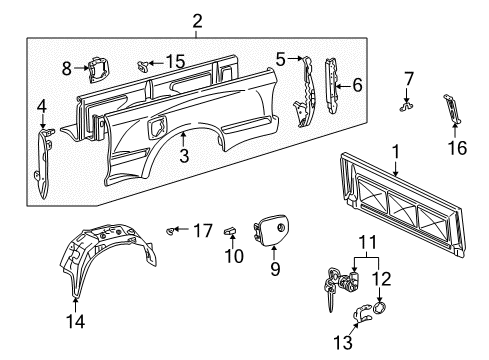 2
8
15
5
6
7
4
3
16
1
17
10
9
11
12
14
13