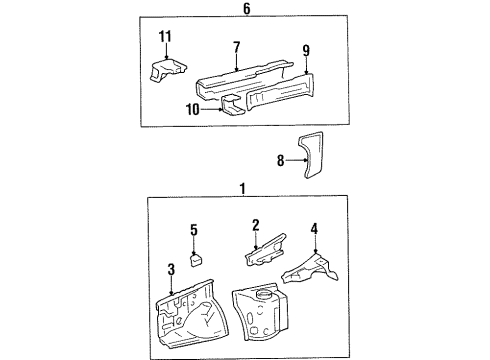 6
11
7
9
10
8
1
5
2
4
3