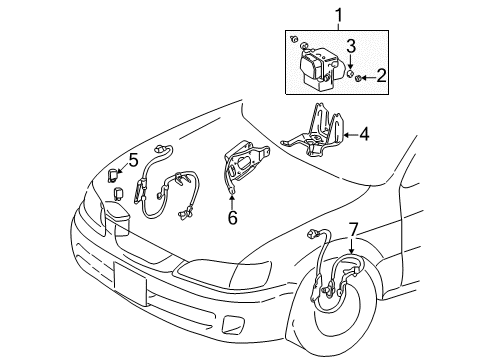 1
3
2
4
5
6
7