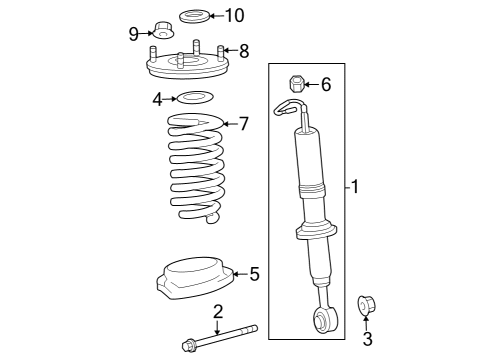 10
9
8
6
4
7
1
5
2
3