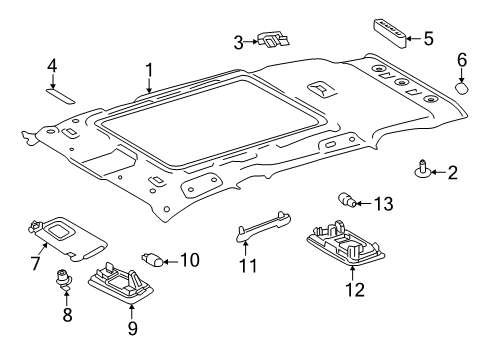 3
5
4
1
6
2
13
7
10
11
12
8
9