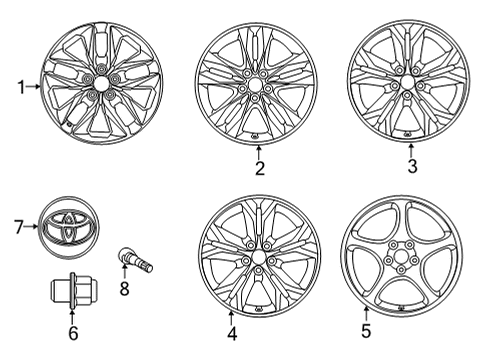 1
2
3
7
8
6
4
5