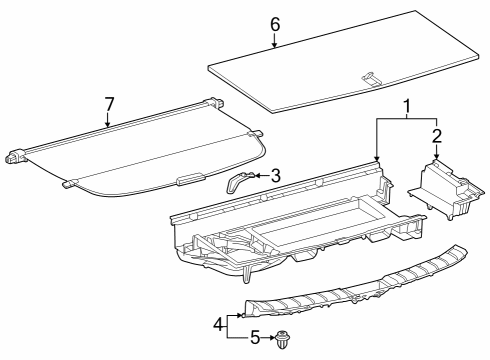 6
7
1
2
3
4
5