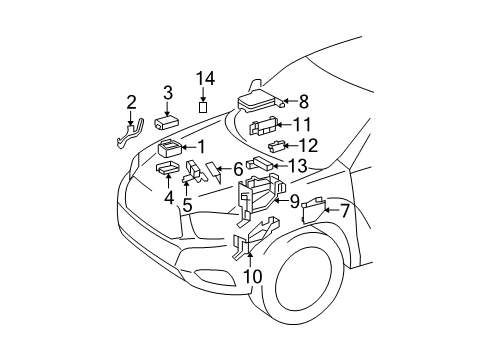 14
3
2
8
11
1
12
13
6
4
5
9
7
10