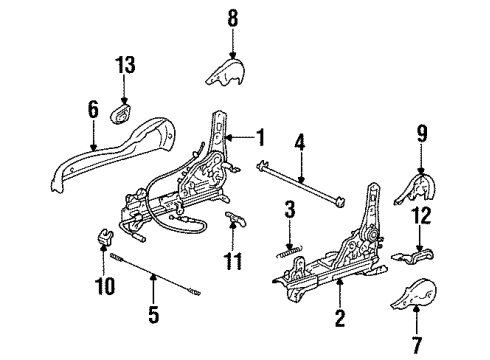 8
13
6
1
4
9
3
12
11
10
5
2
7