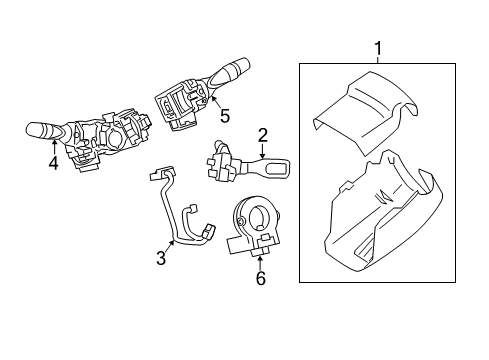 1
5
2
4
3
6