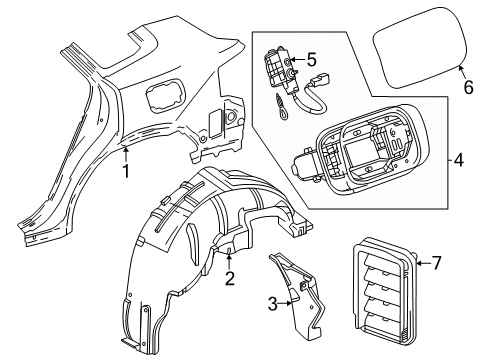 5
6
1
4
2
7
3