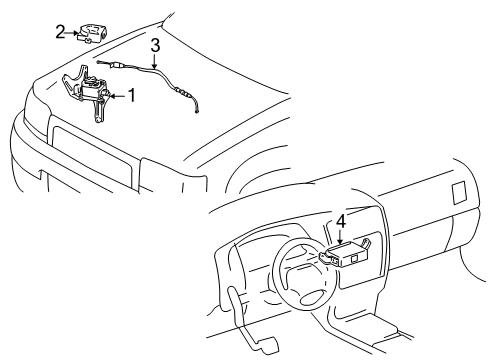 2
3
1
4