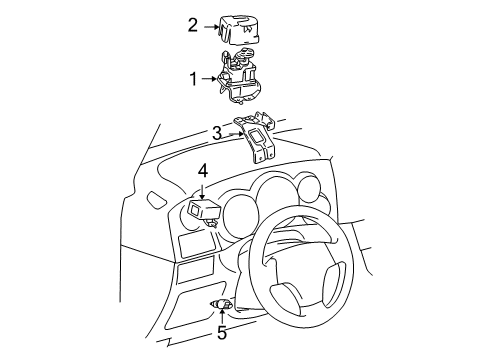 2
1
3
4
5