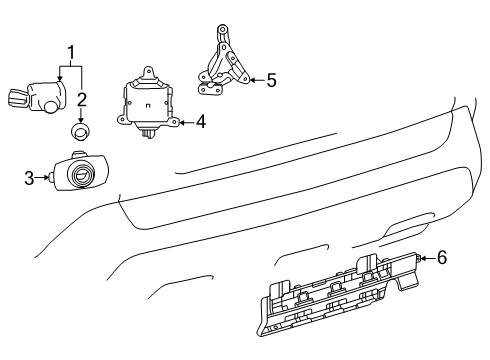 1
2
5
4
3
6