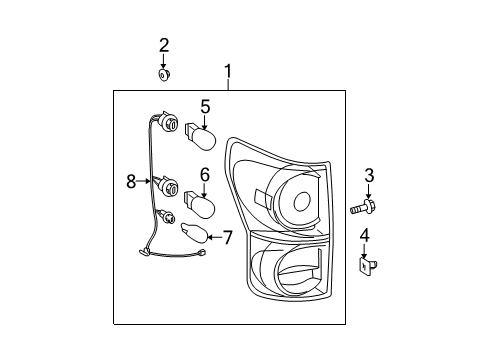 2
1
5
8
6
3
7
4