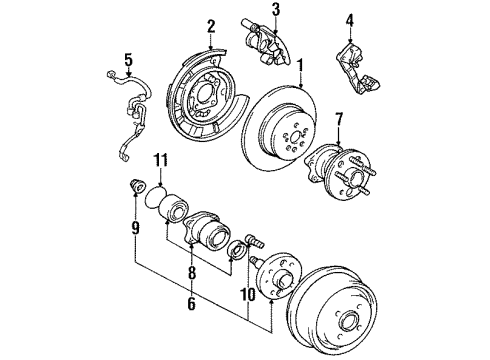 2
3
4
5
1
7
11
9
8
6
10