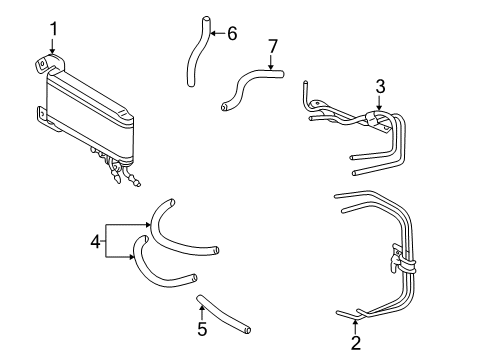 1
6
7
3
4
5
2