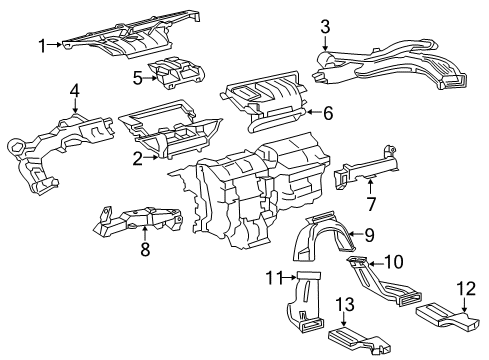 1
3
5
4
6
2
7
8
9
10
11
12
13