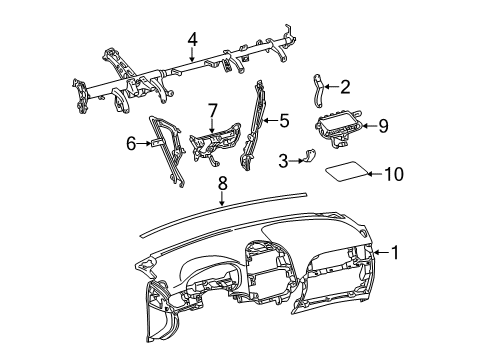 4
2
7
5
9
6
3
10
8
1