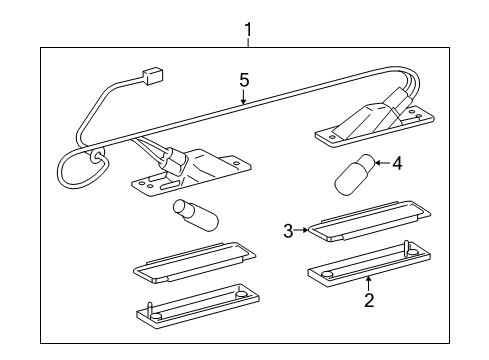 1
5
4
3
2