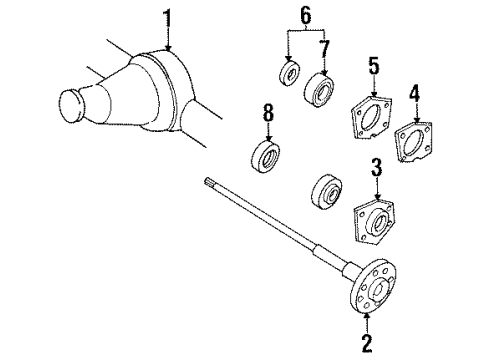 1
6
7
5
4
8
3
2