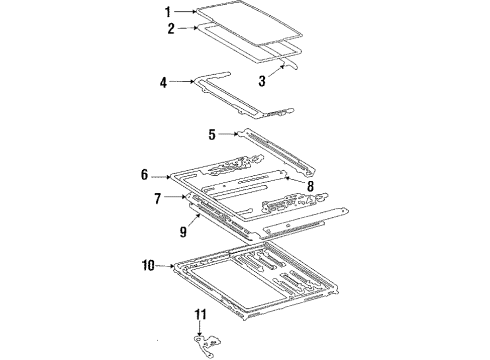 1
2
3
4
5
6
8
7
9
10
11