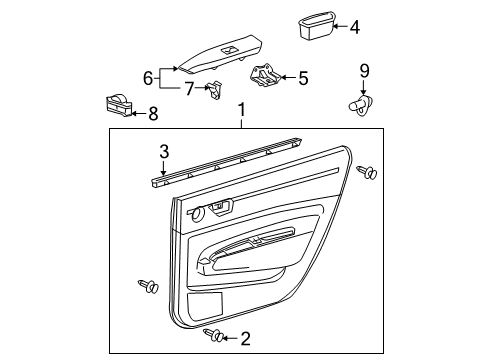 4
6
7
5
9
8
1
3
2