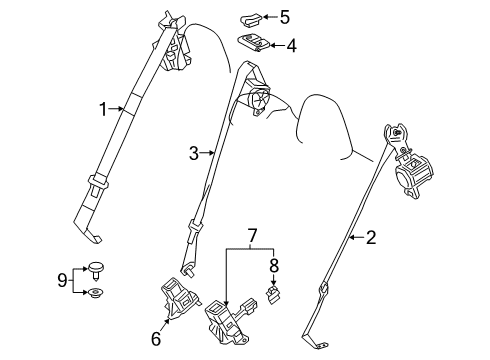 5
4
1
3
2
7
8
9
6