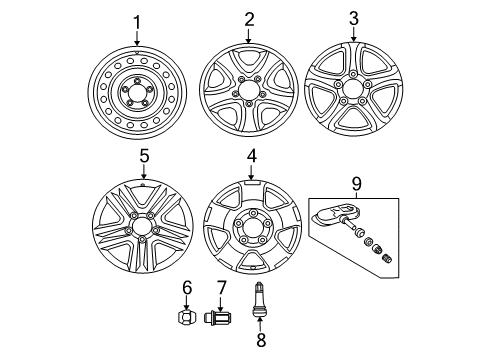 1
2
3
5
4
9
6
7
8