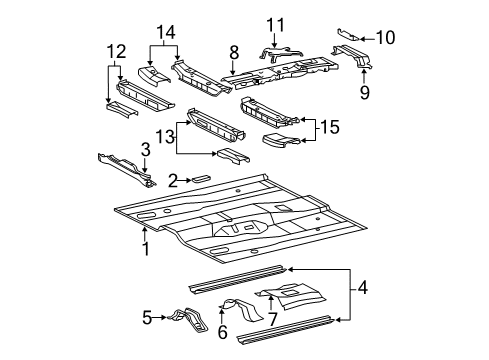 14
11
10
12
8
9
15
13
3
2
1
4
5
6
7