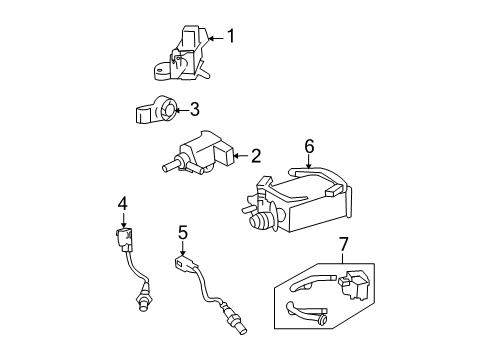 1
3
2
6
4
5
7