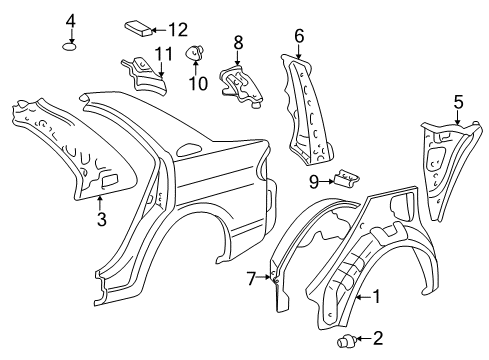 4
12
11
10
8
6
5
3
9
7
1
2