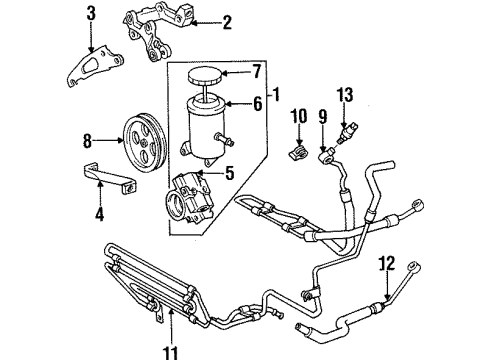 3
2
7
1
6
13
10
9
8
5
4
12
11