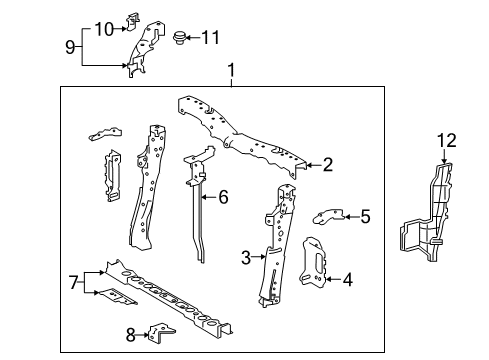 10
9
11
1
2
12
6
5
3
4
7
8