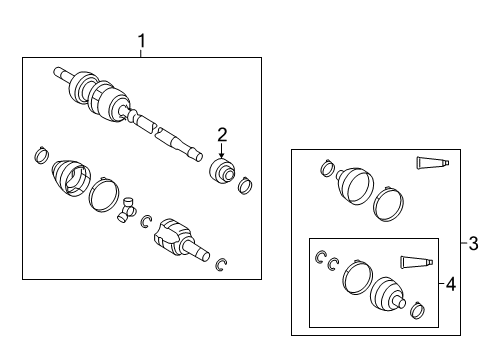 1
2
3
4