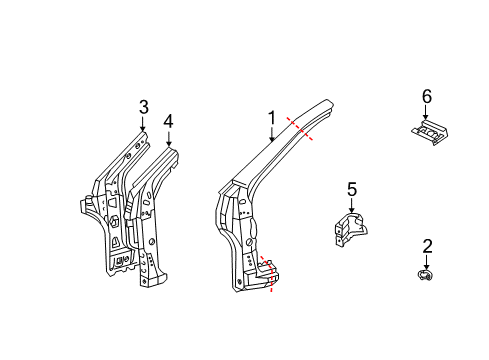 3
4
1
6
5
2