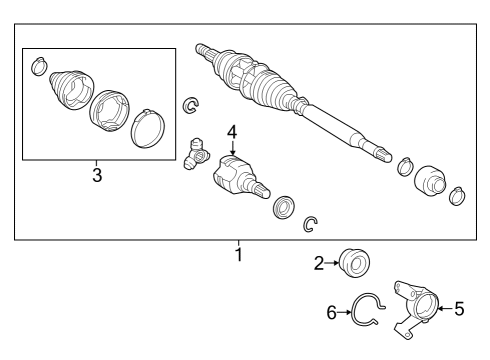 4
3
1
2
6
5