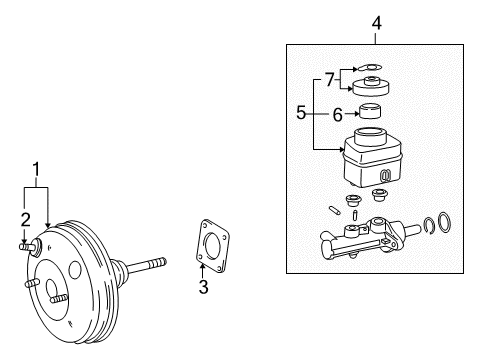 4
7
5
6
1
2
3