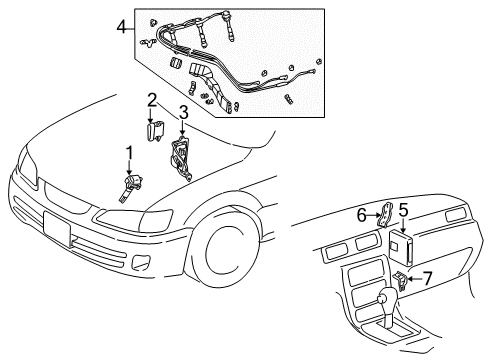 4
2
3
1
6
5
7