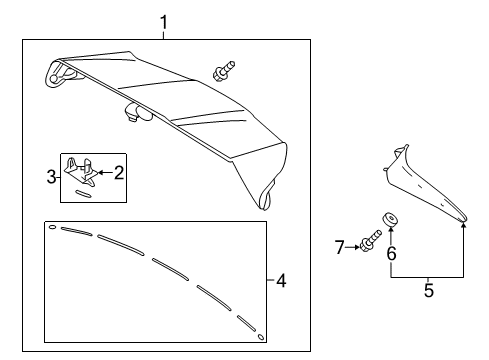 1
3
2
4
7
6
5