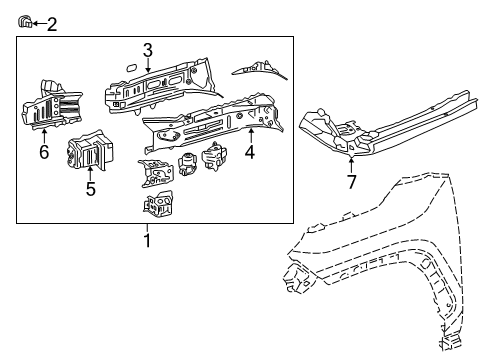 2
3
6
4
5
7
1