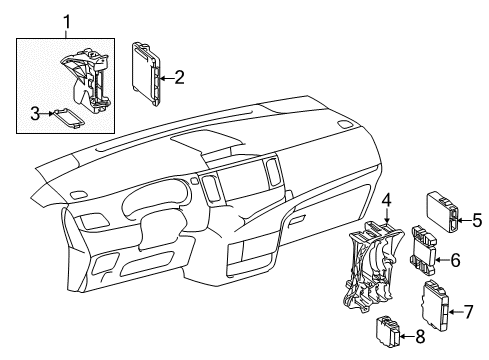 1
2
3
4
5
6
7
8