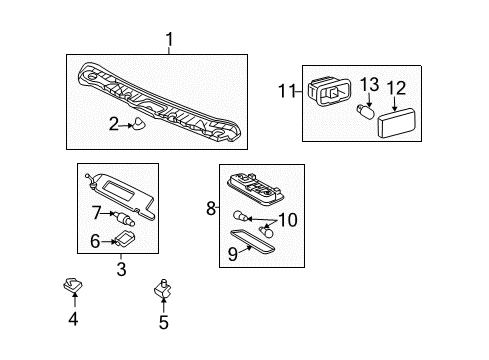 1
2
11
13
12
7
6
3
8
10
9
4
5