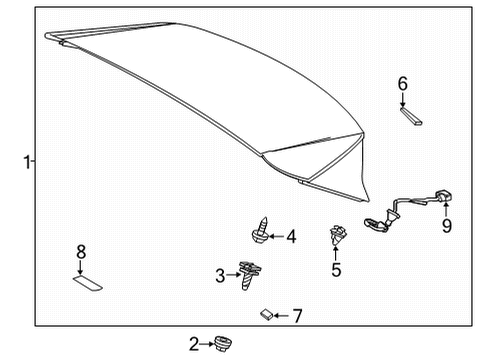 6
1
9
4
5
8
3
7
2