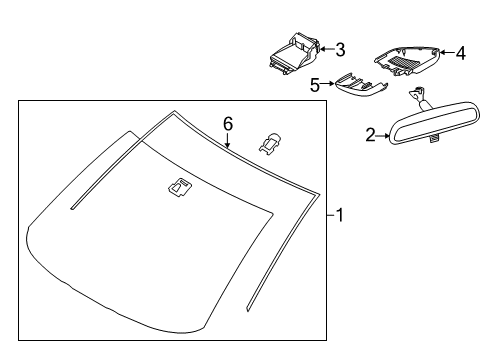 3
4
5
6
2
1