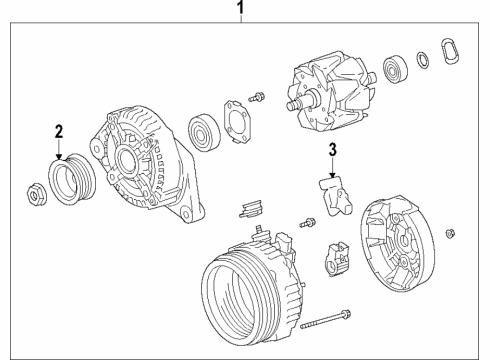 1
2
3