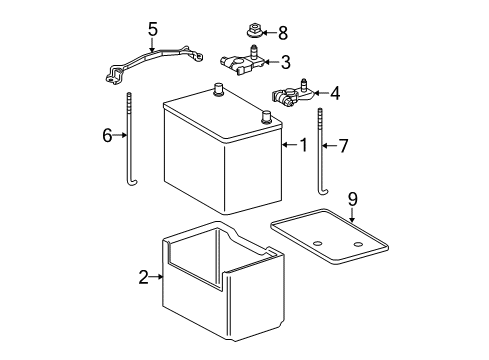 5
8
3
4
6
1
7
9
2