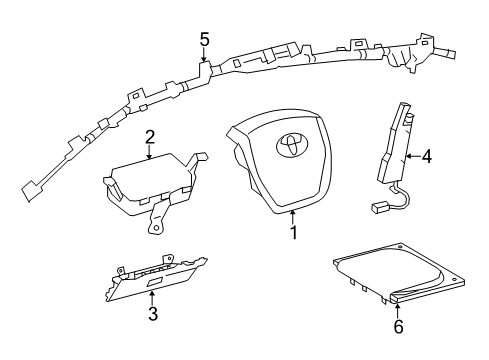 5
2
4
1
3
6