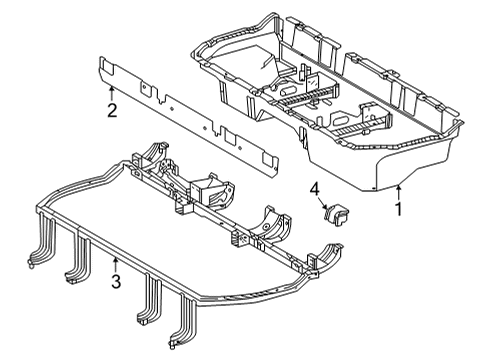 2
4
1
3