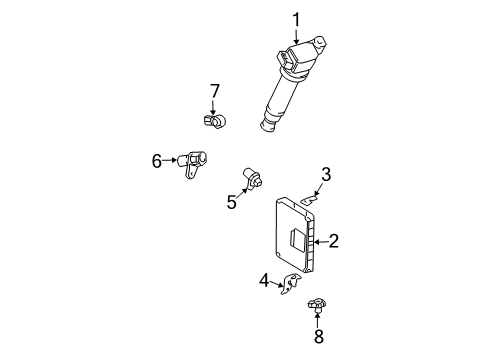 1
7
6
5
3
2
4
8