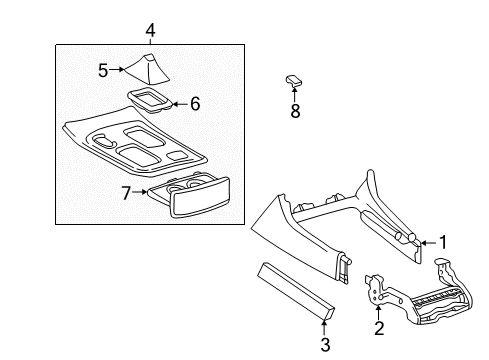 4
5
6
8
7
1
2
3