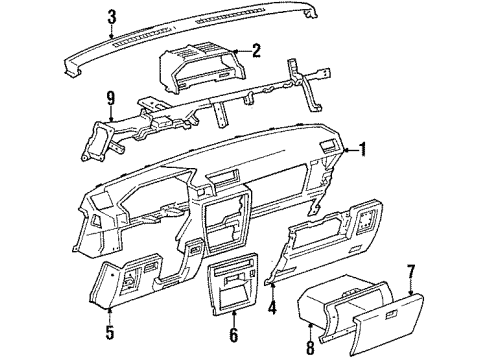 3
2
9
1
7
4
5
6
8