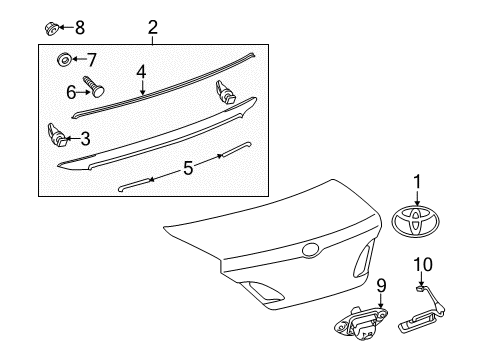 8
2
7
4
6
3
5
1
10
9